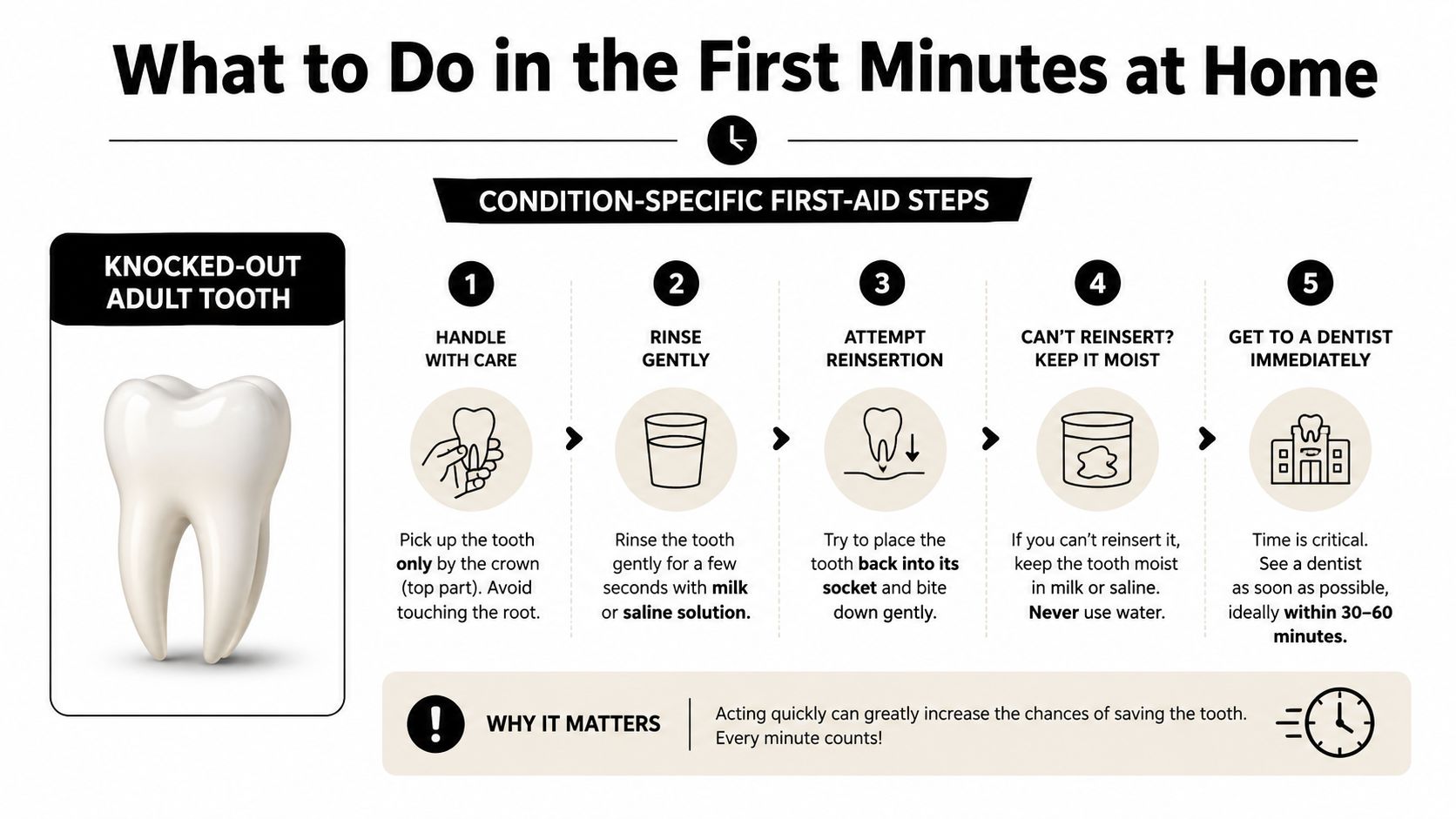 What to Do in the First Minutes at Home

CONDITION-SPECIFIC FIRST-AID STEPS

KNOCKED-OUT ADULT TOOTH

1
HANDLE WITH CARE
Pick up the tooth only by the crown (top part). Avoid touching the root.

2
RINSE GENTLY
Rinse the tooth gently for a few seconds with milk or saline solution.

3
ATTEMPT REINSERTION
Try to place the tooth back into its socket and bite down gently.

4
CAN'T REINSERT? KEEP IT MOIST
If you can't reinsert it, keep the tooth moist in milk or saline. Never use water.

5
GET TO A DENTIST IMMEDIATELY
Time is critical. See a dentist as soon as possible, ideally within 30–60 minutes.

WHY IT MATTERS
Acting quickly can greatly increase the chances of saving the tooth. Every minute counts!